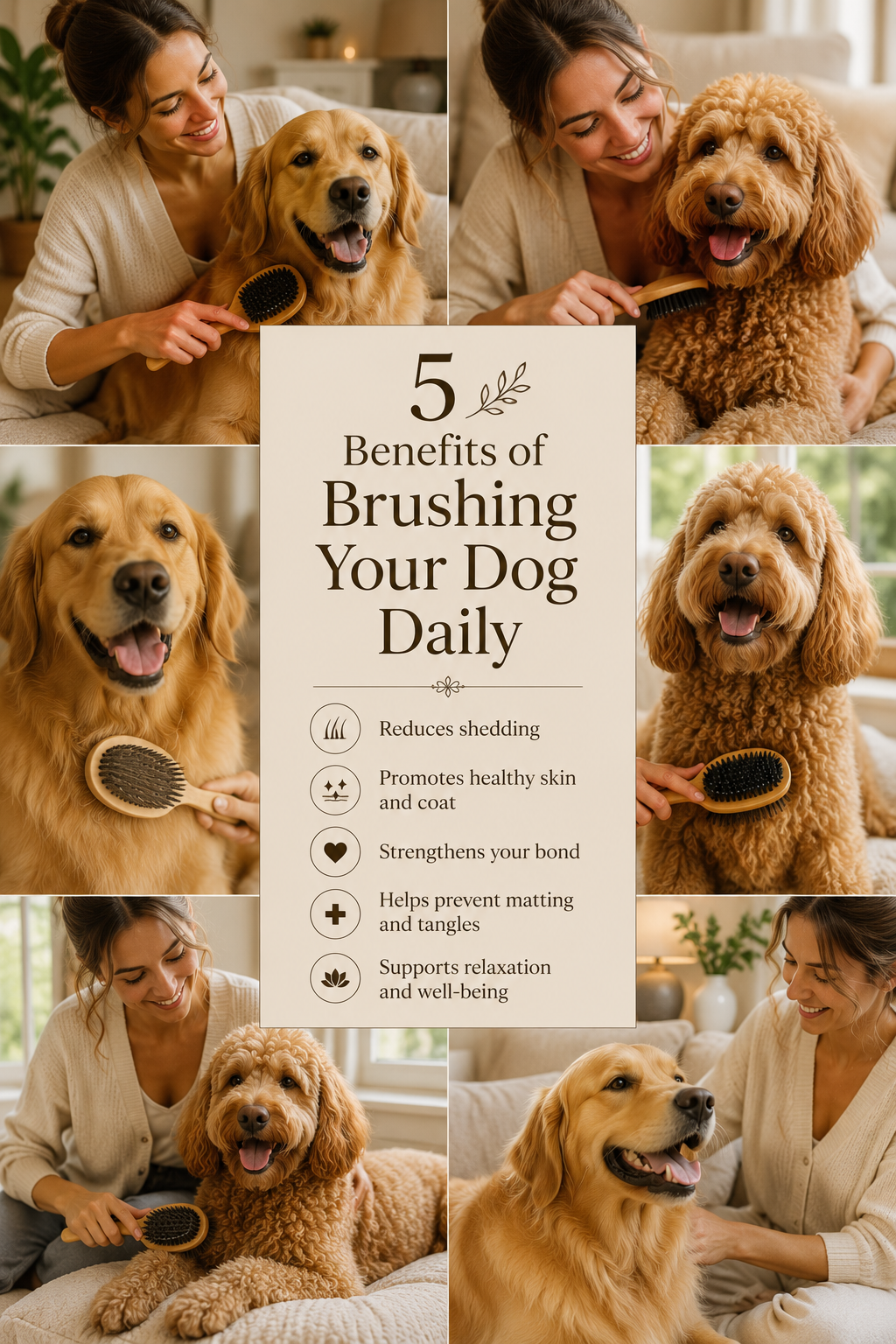 5
Benefits of
Brushing
Your Dog
Daily

Reduces shedding

Promotes healthy skin and coat

Strengthens your bond

Helps prevent matting and tangles

Supports relaxation and well-being